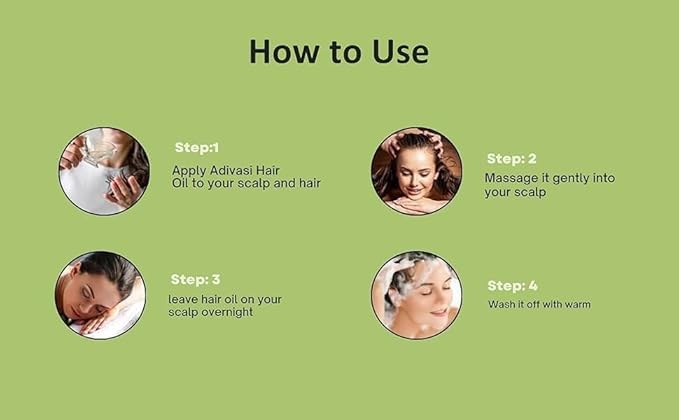 How to Use

Step:1
Apply Adivasi Hair Oil to your scalp and hair

Step: 2
Massage it gently into your scalp

Step: 3
leave hair oil on your scalp overnight

Step: 4
Wash it off with warm